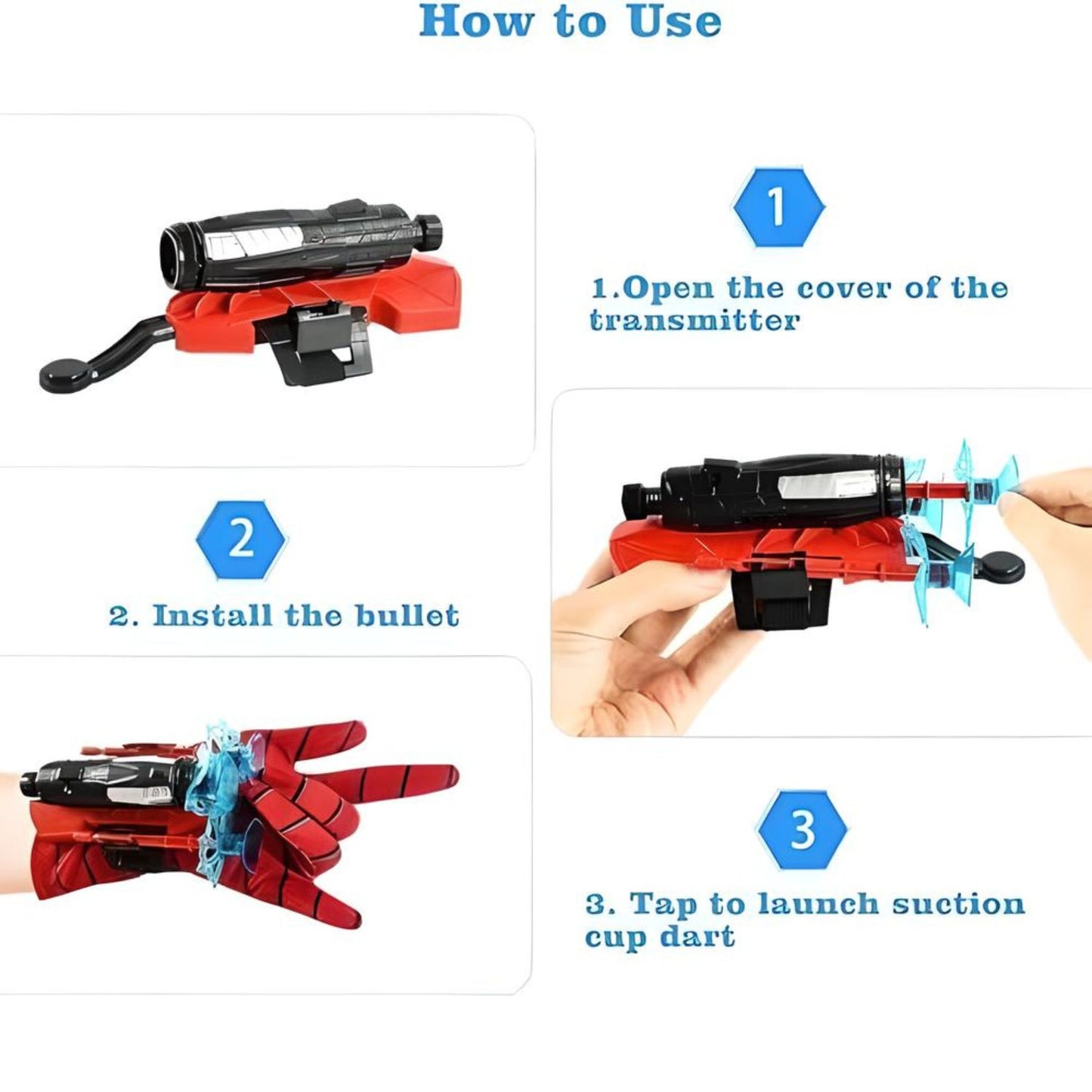 How to Use

1

1.Open the cover of the transmitter

2

2. Install the bullet

3

3. Tap to launch suction cup dart