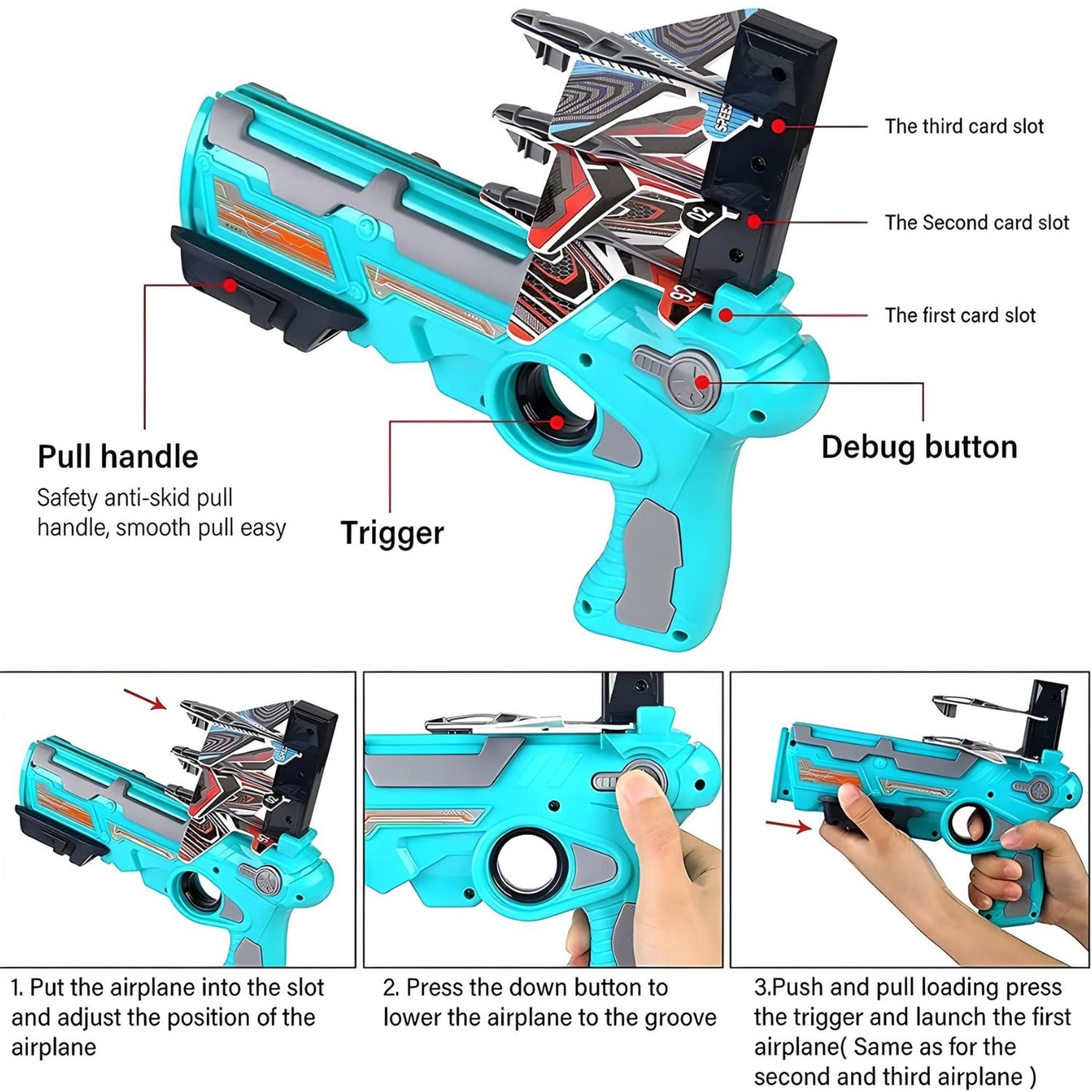 The third card slot

The Second card slot

The first card slot

Debug button

Pull handle
Safety anti-skid pull handle, smooth pull easy

Trigger

1. Put the airplane into the slot and adjust the position of the airplane

2. Press the down button to lower the airplane to the groove

3.Push and pull loading press the trigger and launch the first airplane( Same as for the second and third airplane )