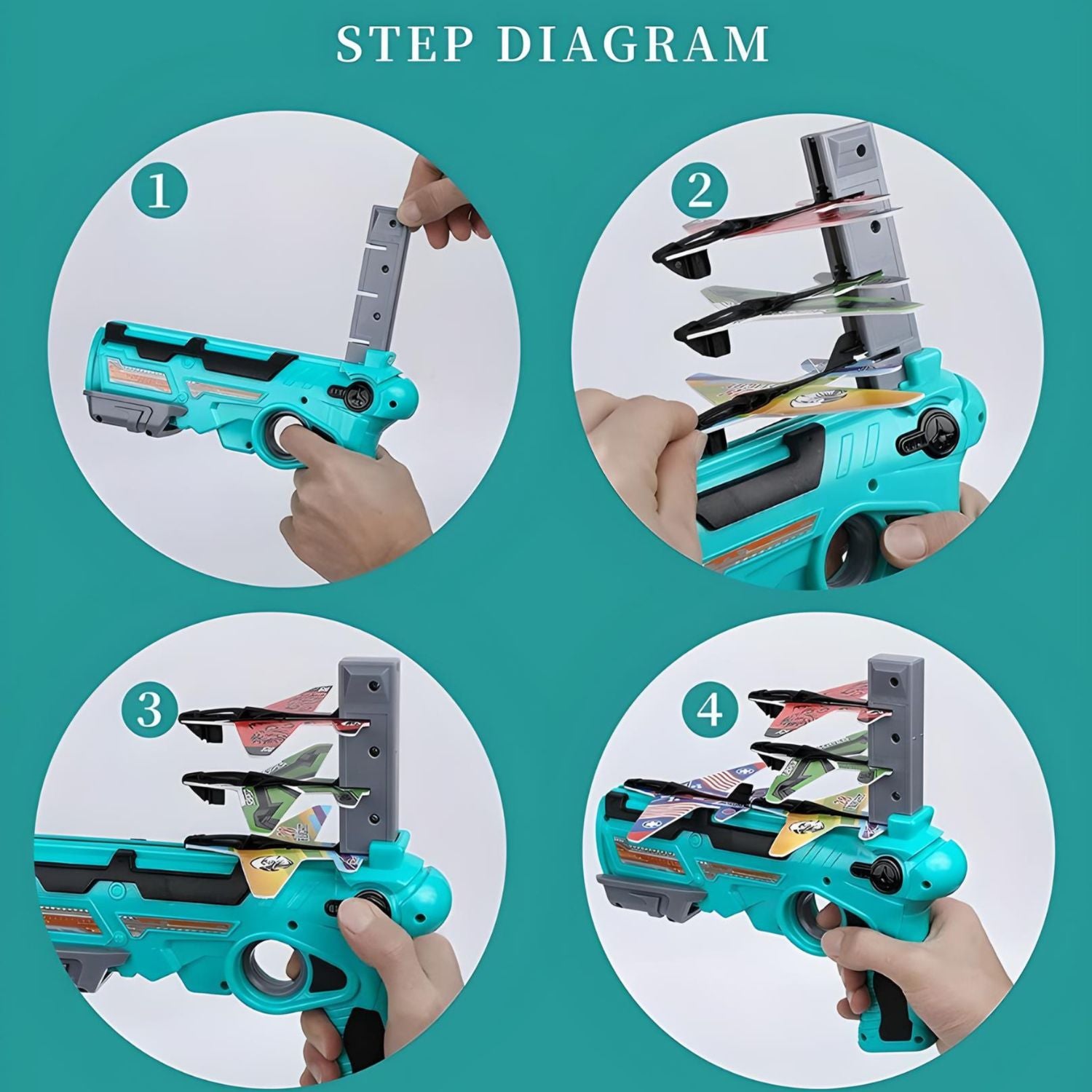 STEP DIAGRAM

1

2

3

4