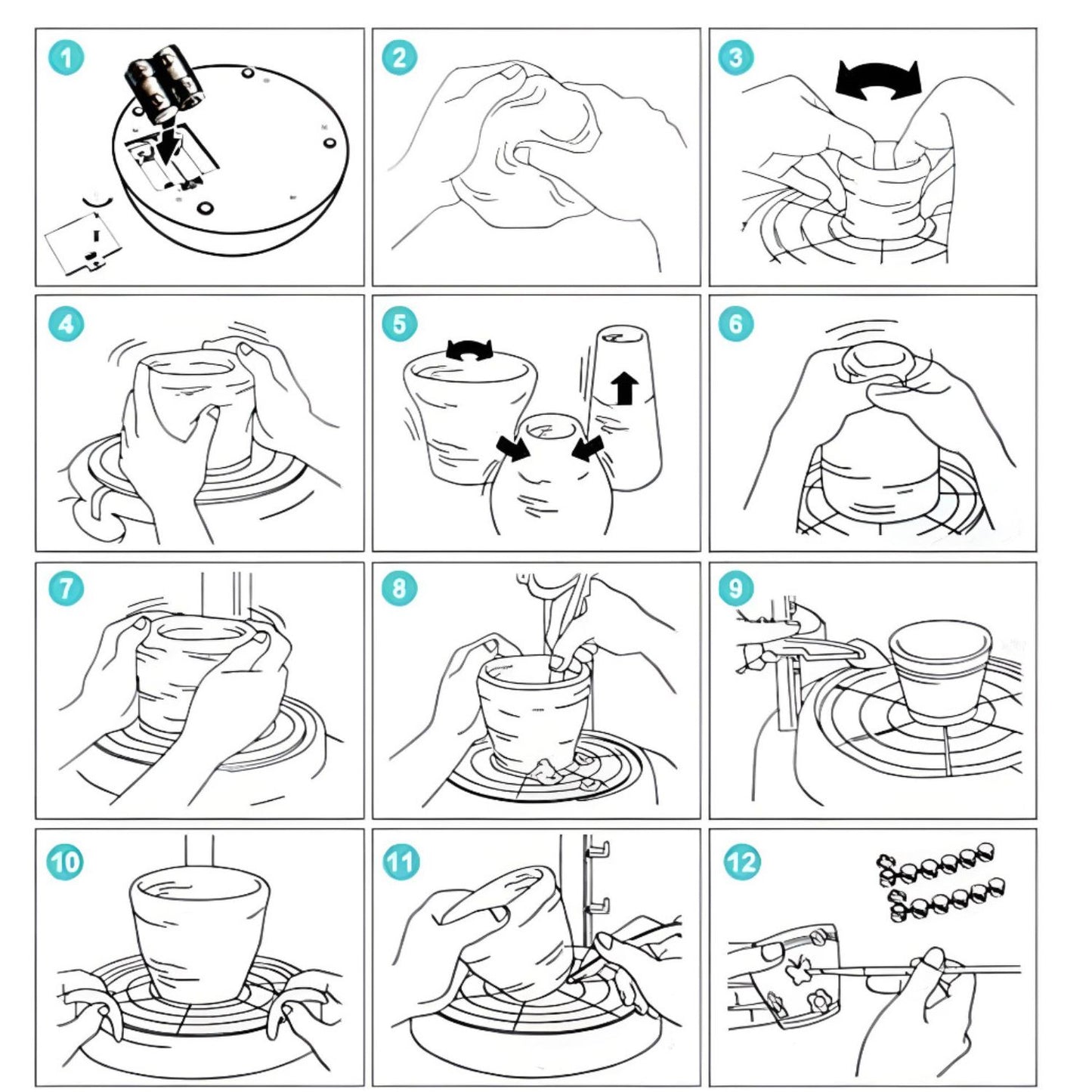 1

2

3

4

5

6

7

8

9

10

11

12