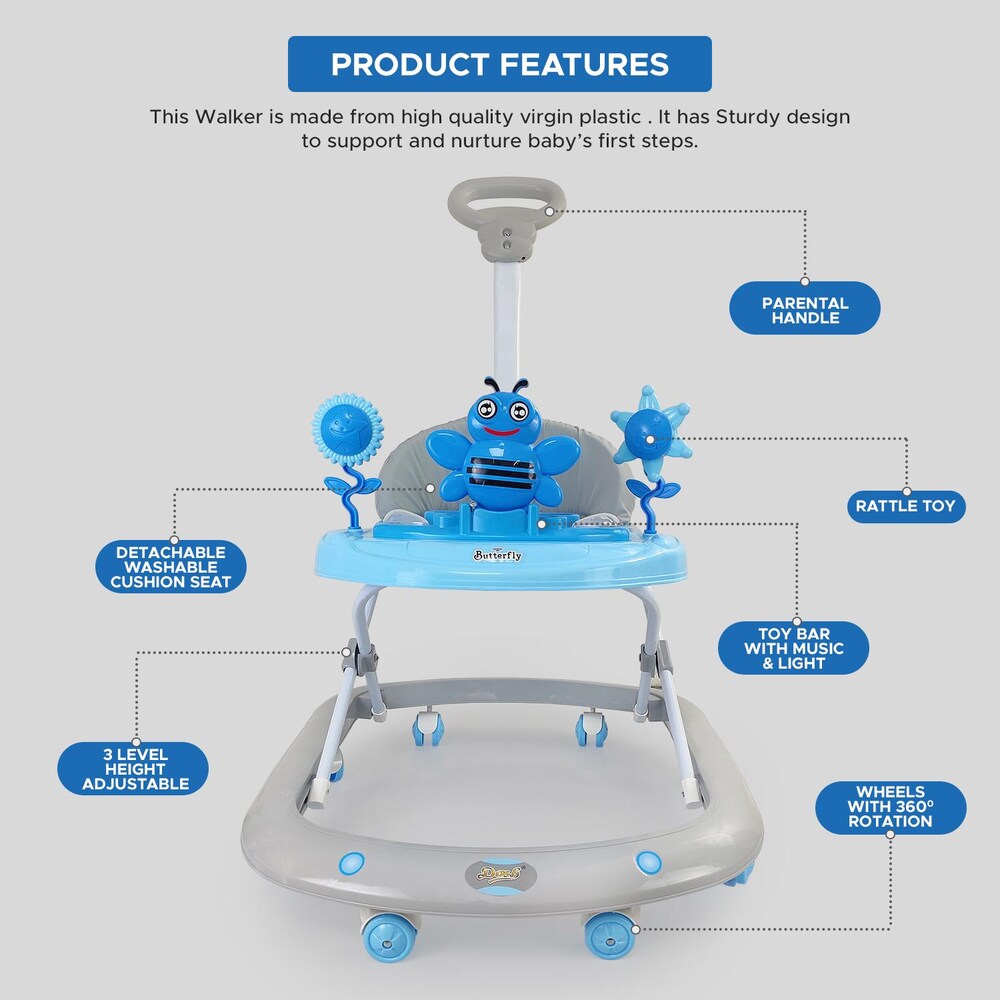 PRODUCT FEATURES

This Walker is made from high quality virgin plastic . It has Sturdy design to support and nurture baby's first steps.

PARENTAL HANDLE

RATTLE TOY

DETACHABLE WASHABLE CUSHION SEAT

Butterfly

TOY BAR WITH MUSIC & LIGHT

3 LEVEL HEIGHT ADJUSTABLE

WHEELS WITH 360° ROTATION

Dash