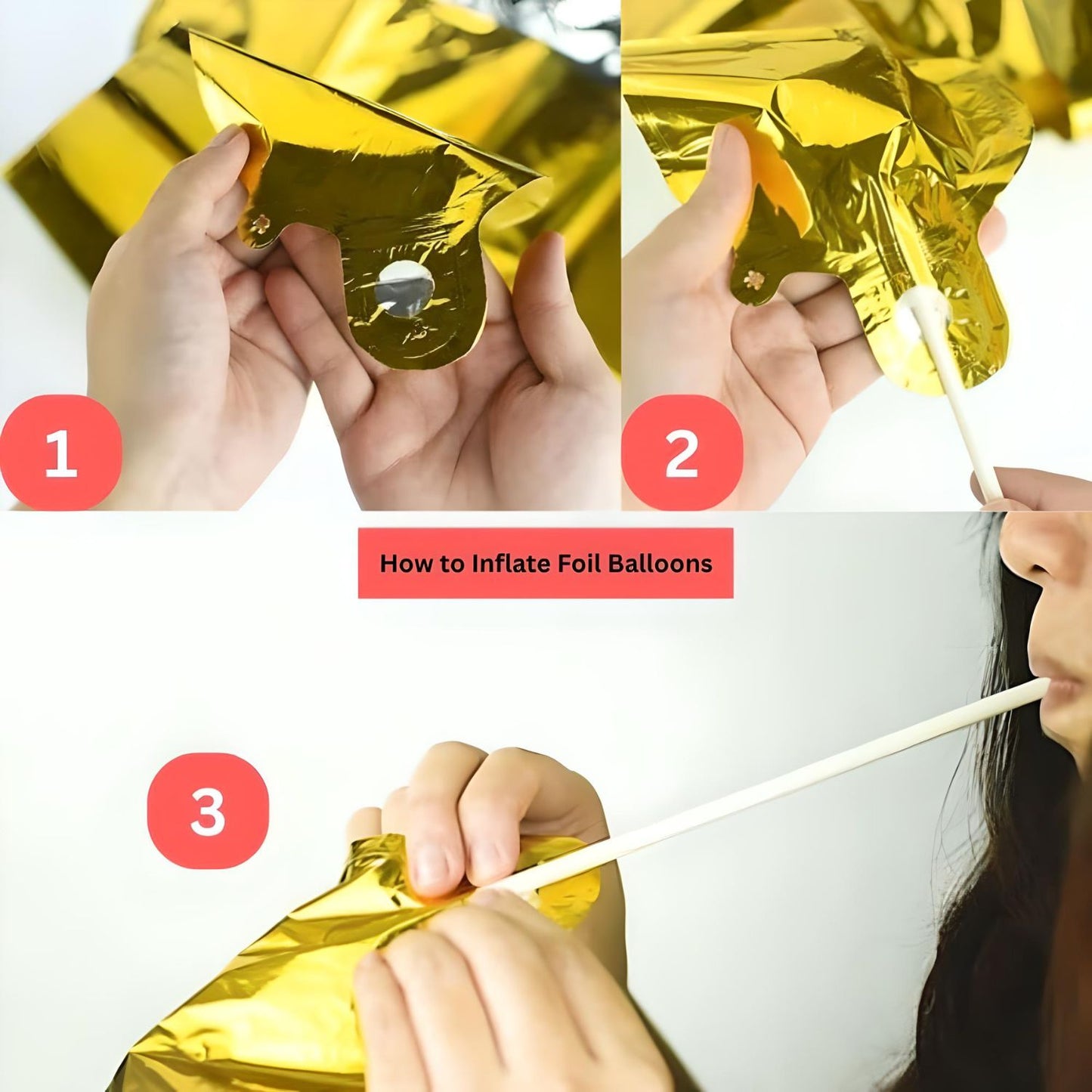 1

2

How to Inflate Foil Balloons

3