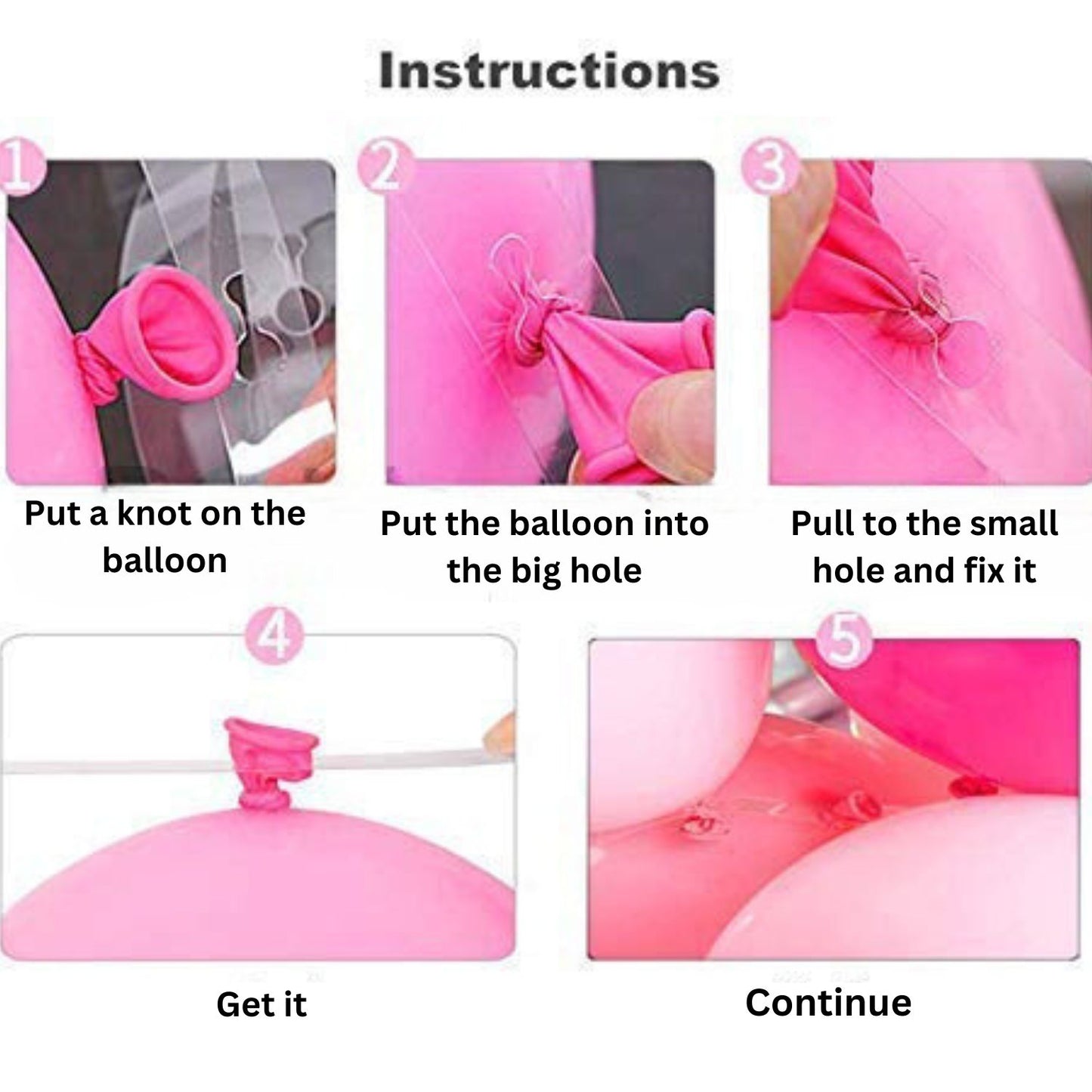 Instructions

1

Put a knot on the balloon

2

Put the balloon into the big hole

3

Pull to the small hole and fix it

4

Get it

5

Continue