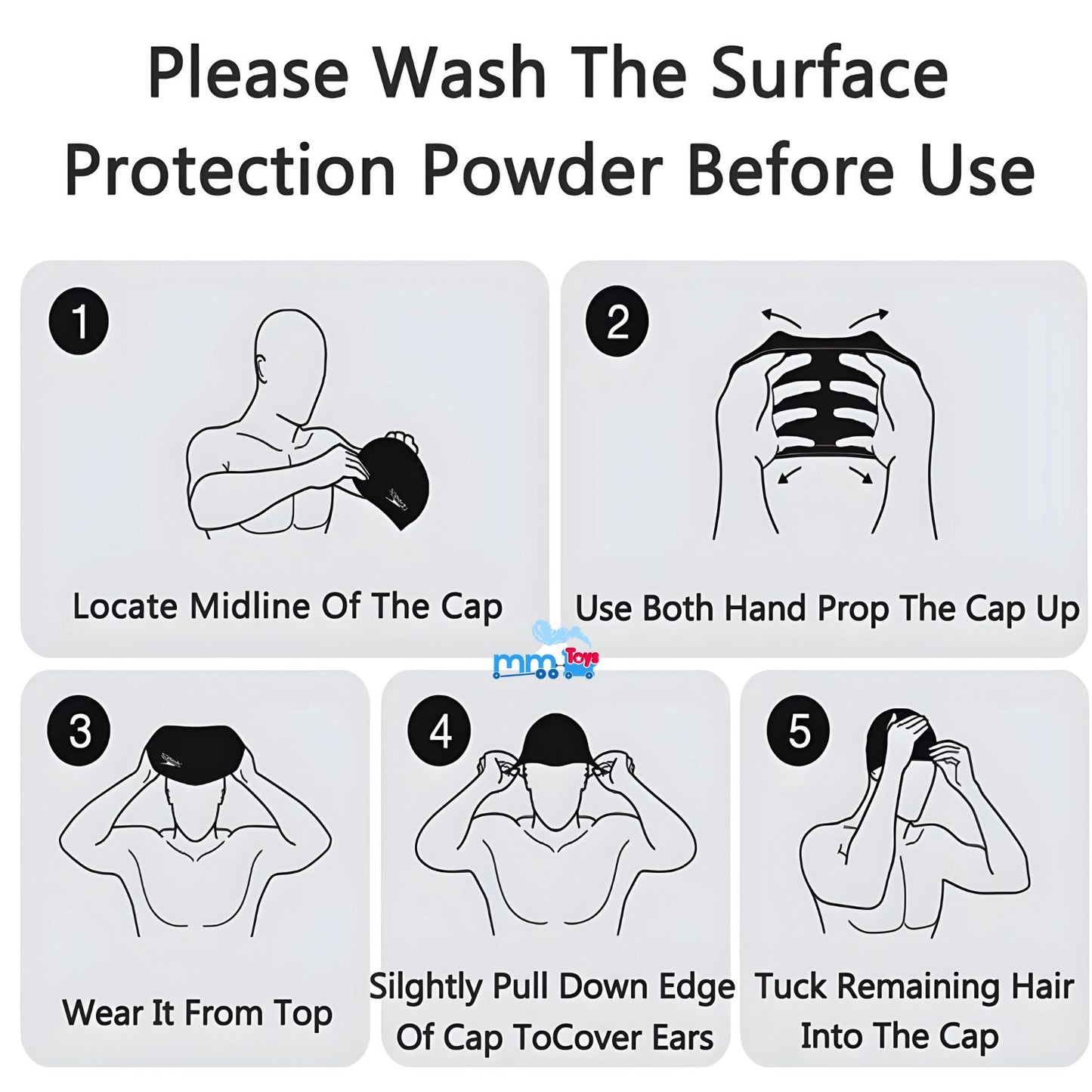 Please Wash The Surface Protection Powder Before Use

1

Locate Midline Of The Cap

2

Use Both Hand Prop The Cap Up

mm Toys

3

Wear It From Top

4

Silghtly Pull Down Edge Of Cap ToCover Ears

5

Tuck Remaining Hair Into The Cap