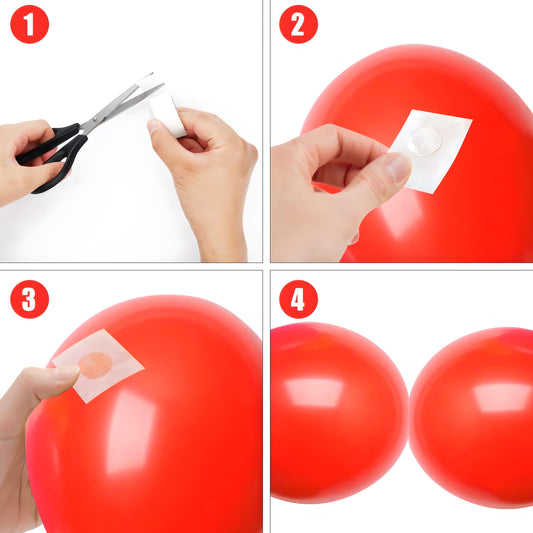 1

2

3

4