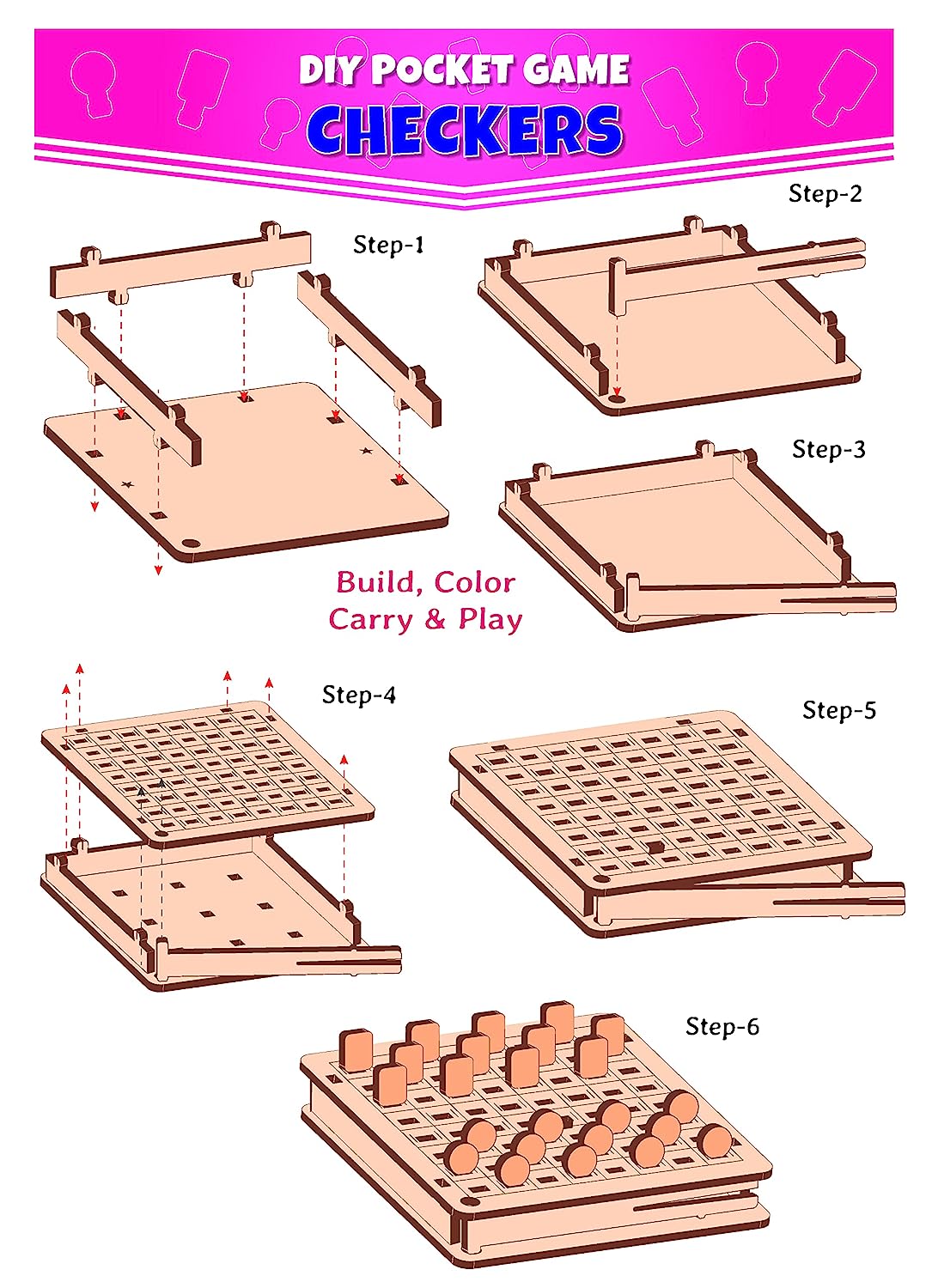 DIY POCKET GAME
CHECKERS

Step-1

Step-2

Step-3

Build, Color
Carry & Play

Step-4

Step-5

Step-6