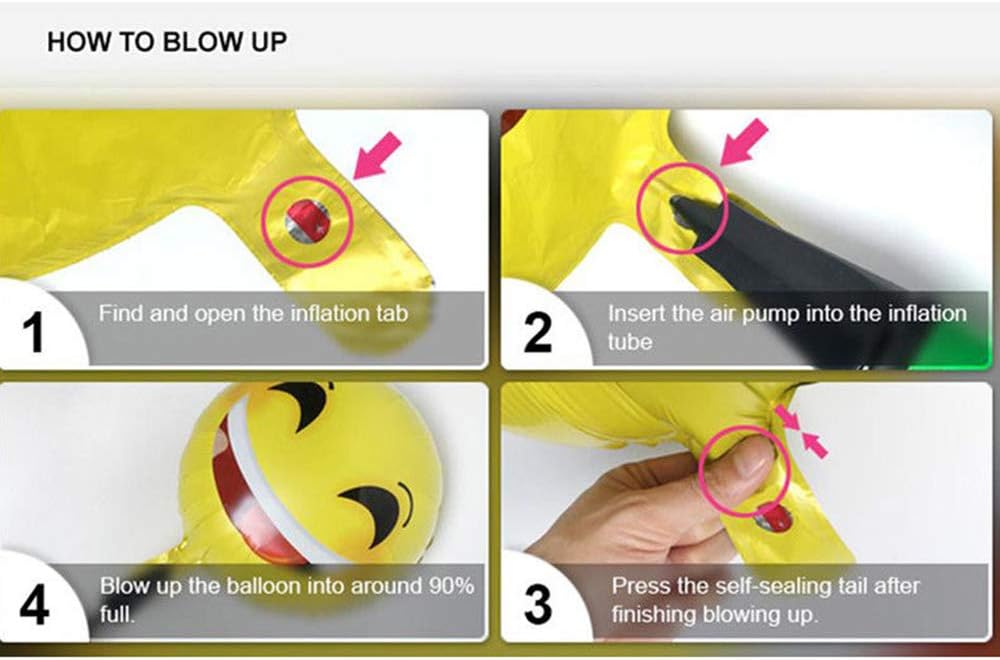 HOW TO BLOW UP

1 Find and open the inflation tab

2 Insert the air pump into the inflation tube

4 Blow up the balloon into around 90% full.

3 Press the self-sealing tail after finishing blowing up.