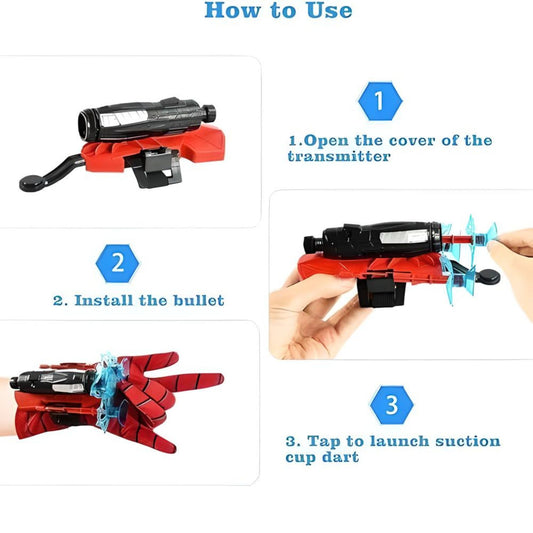 How to Use

1

1.Open the cover of the transmitter

2

2. Install the bullet

3

3. Tap to launch suction cup dart